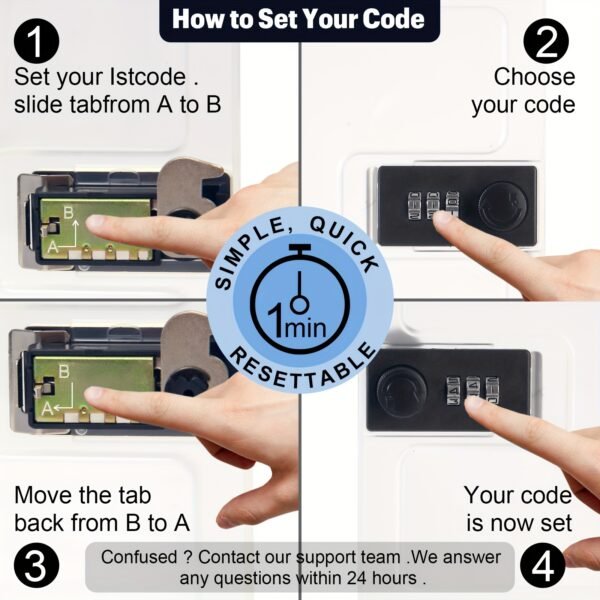 How to Set Your Code

1
Set your Istcode . slide tabfrom A to B

B
A

2
Choose your code

SIMPLE, QUICK
1min
RESETTABLE

B
A

Move the tab back from B to A

3

Your code is now set

4

Confused ? Contact our support team .We answer any questions within 24 hours .